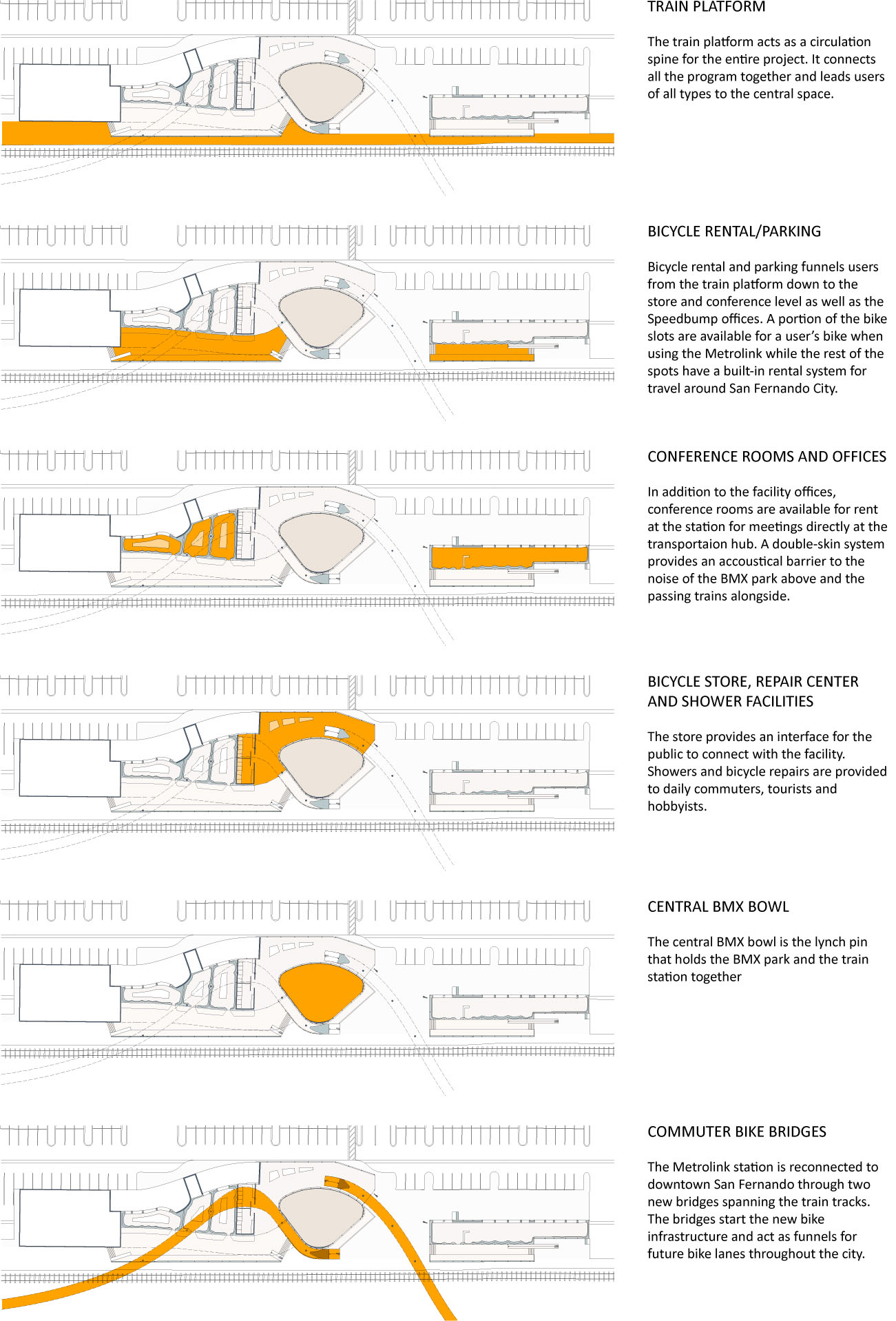 TRAIN PLATFORM

The train platform acts as a circulation spine for the entire project. It connects all the program together and leads users of all types to the central space.

BICYCLE RENTAL/PARKING

Bicycle rental and parking funnels users from the train platform down to the store and conference level as well as the Speedbump offices. A portion of the bike slots are available for a user's bike when using the Metrolink while the rest of the spots have a built-in rental system for travel around San Fernando City.

CONFERENCE ROOMS AND OFFICES

In addition to the facility offices, conference rooms are available for rent at the station for meetings directly at the transportaion hub. A double-skin system provides an accoustical barrier to the noise of the BMX park above and the passing trains alongside.

BICYCLE STORE, REPAIR CENTER AND SHOWER FACILITIES

The store provides an interface for the public to connect with the facility. Showers and bicycle repairs are provided to daily commuters, tourists and hobbyists.

CENTRAL BMX BOWL

The central BMX bowl is the lynch pin that holds the BMX park and the train station together

COMMUTER BIKE BRIDGES

The Metrolink station is reconnected to downtown San Fernando through two new bridges spanning the train tracks. The bridges start the new bike infrastructure and act as funnels for future bike lanes throughout the city.